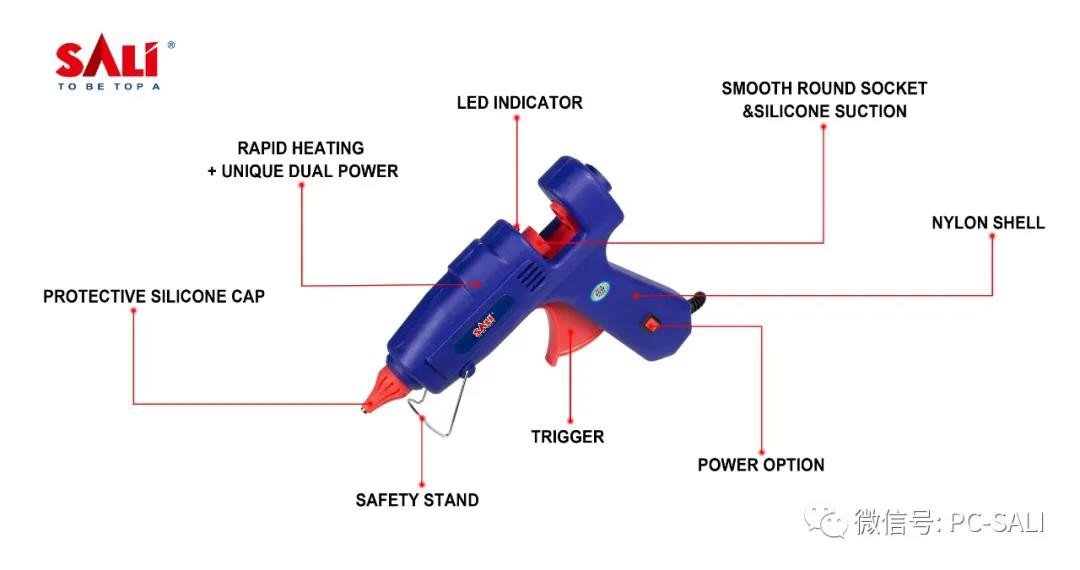 SALI®
TO BE TOP A

LED INDICATOR

SMOOTH ROUND SOCKET &SILICONE SUCTION

RAPID HEATING + UNIQUE DUAL POWER

NYLON SHELL

PROTECTIVE SILICONE CAP

SALI

TRIGGER

POWER OPTION

SAFETY STAND

微信号: PC-SALI