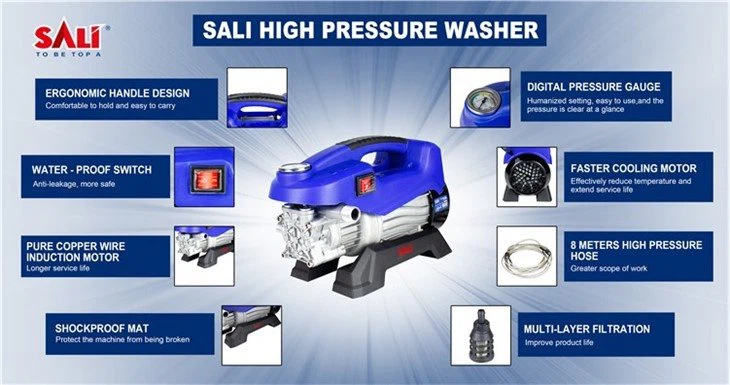 SALI®
TO BE TOP A

SALI HIGH PRESSURE WASHER

ERGONOMIC HANDLE DESIGN
Comfortable to hold and easy to carry

WATER - PROOF SWITCH
Anti-leakage, more safe

PURE COPPER WIRE INDUCTION MOTOR
Longer service life

SHOCKPROOF MAT
Protect the machine from being broken

DIGITAL PRESSURE GAUGE
Humanized setting, easy to use,and the pressure is clear at a glance

FASTER COOLING MOTOR
Effectively reduce temperature and extend service life

8 METERS HIGH PRESSURE HOSE
Greater scope of work

MULTI-LAYER FILTRATION
Improve product life