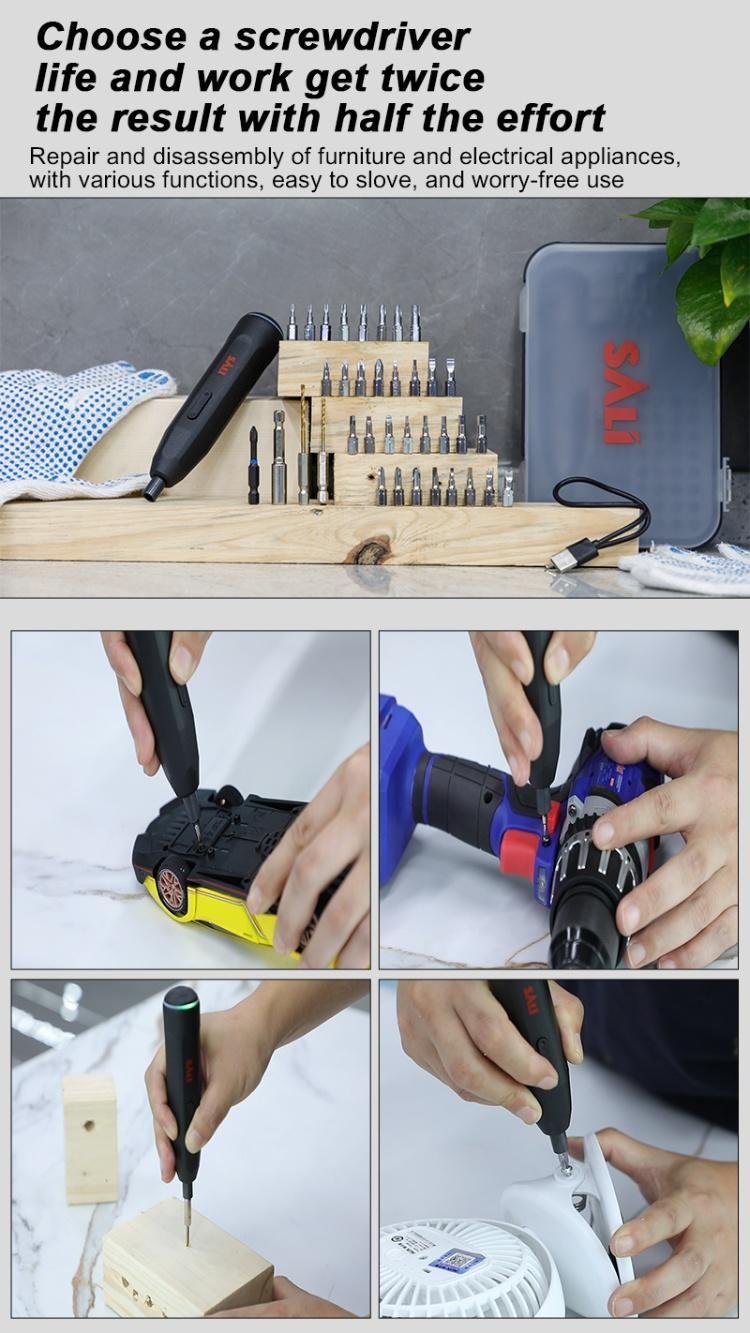 Choose a screwdriver life and work get twice the result with half the effort

Repair and disassembly of furniture and electrical appliances, with various functions, easy to slove, and worry-free use

SALI

SALI

SALI

SALI