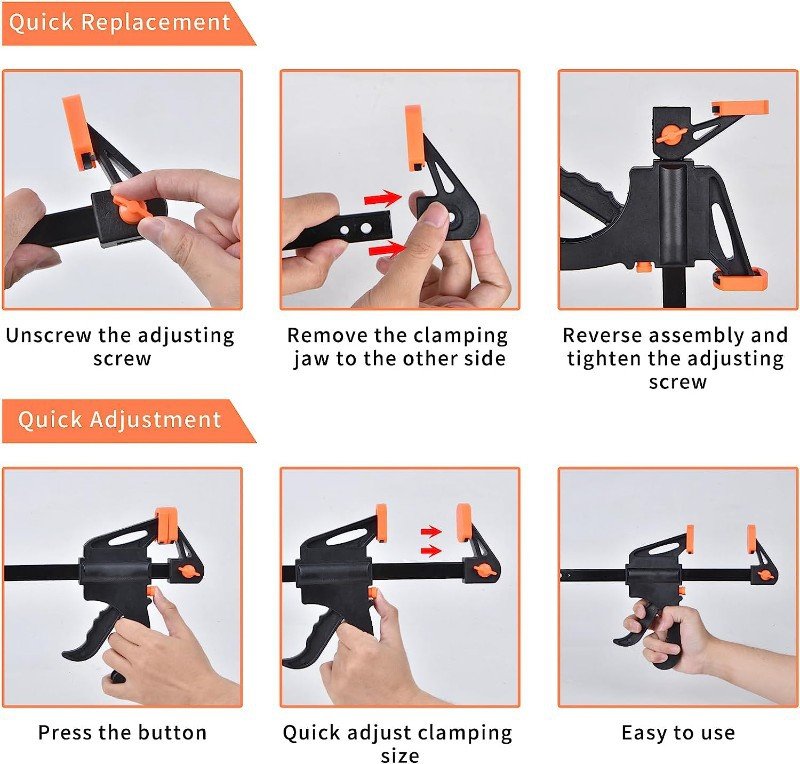 Quick Replacement

Unscrew the adjusting screw

Remove the clamping jaw to the other side

Reverse assembly and tighten the adjusting screw

Quick Adjustment

Press the button

Quick adjust clamping size

Easy to use