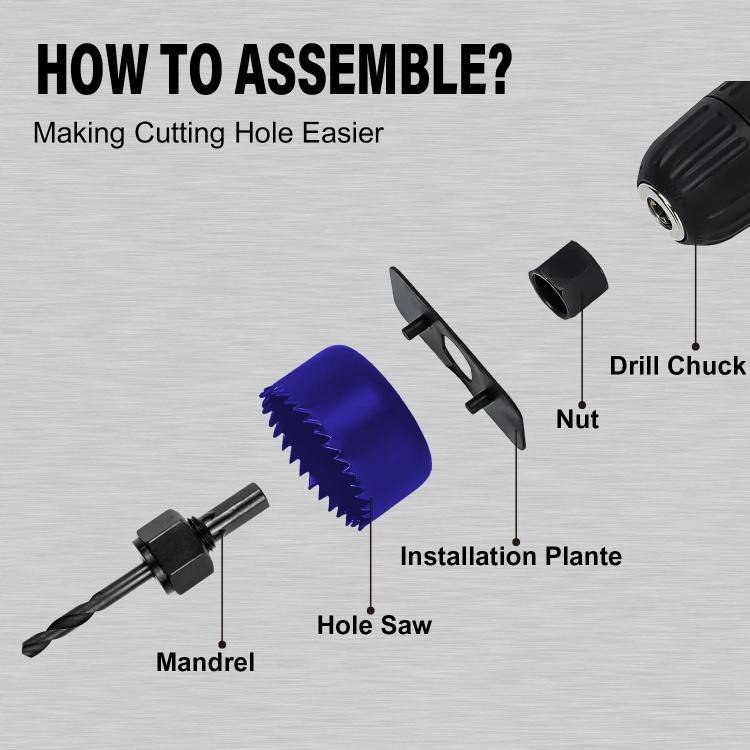 HOW TO ASSEMBLE?

Making Cutting Hole Easier

Drill Chuck

Nut

Installation Plante

Hole Saw

Mandrel